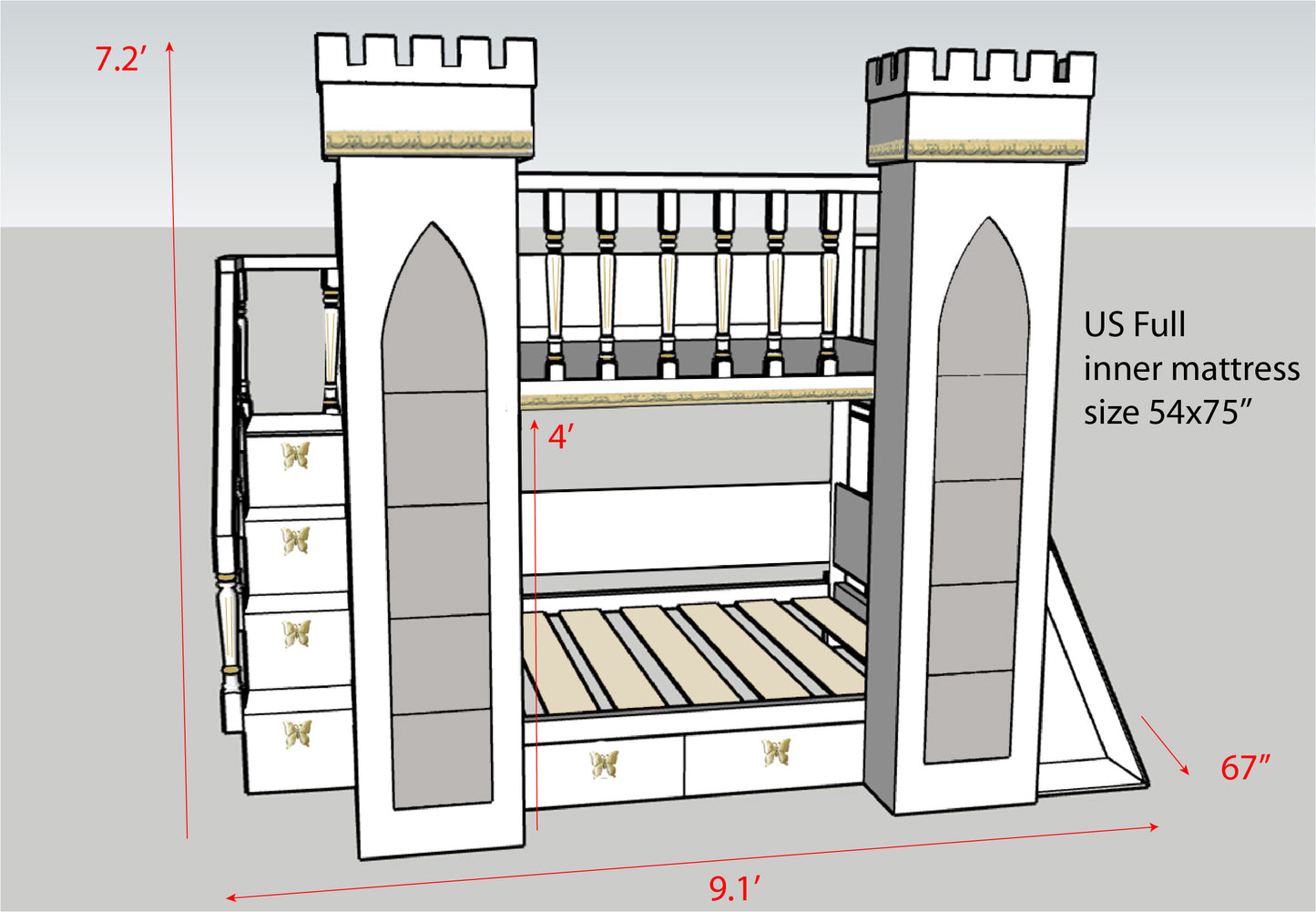 7.2′

US Full
inner mattress
size 54x75″

4′

67″

9.1′